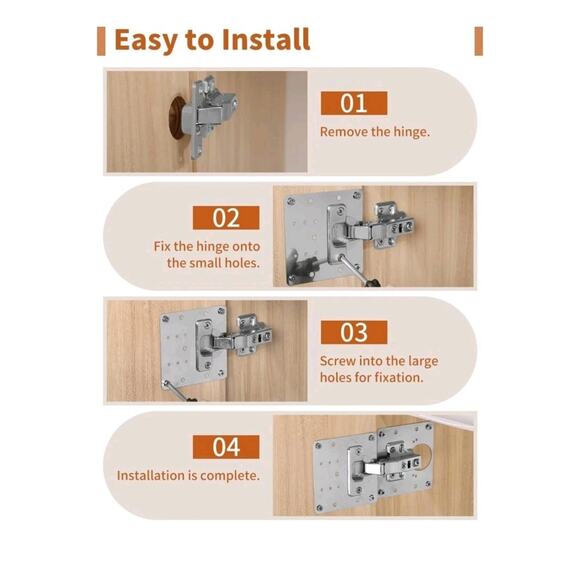 Easy to Install

01
Remove the hinge.

02
Fix the hinge onto the small holes.

03
Screw into the large holes for fixation.

04
Installation is complete.